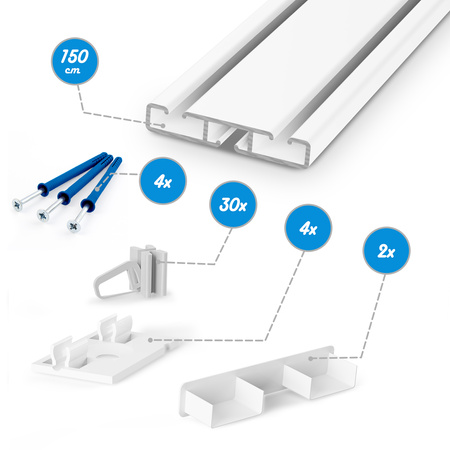 150 cm

4x

30x

4x

2x